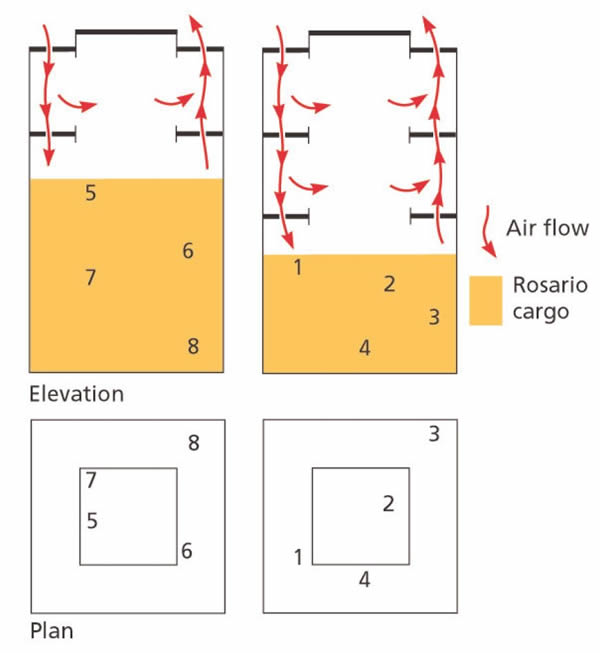 5
6
7
8

1
2
3
4

Air flow

Rosario cargo

Elevation

8
7
5
6

3
2
1
4

Plan